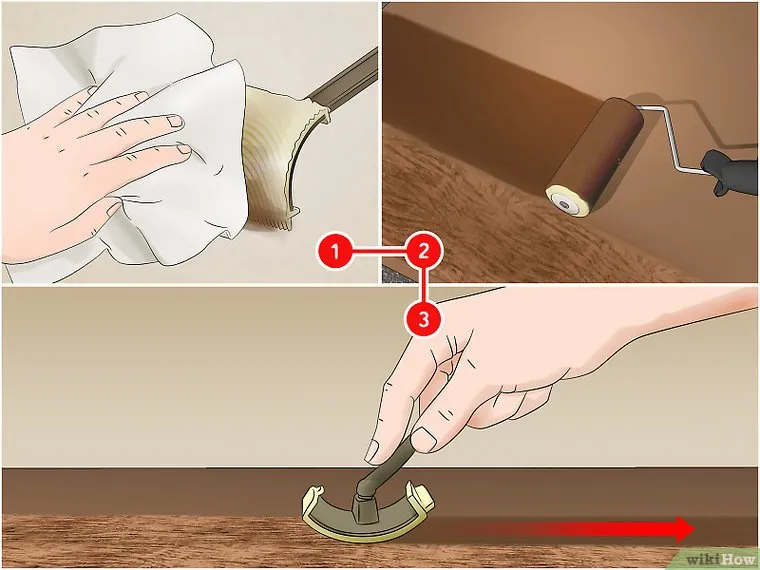 1
2
3
wikiHow