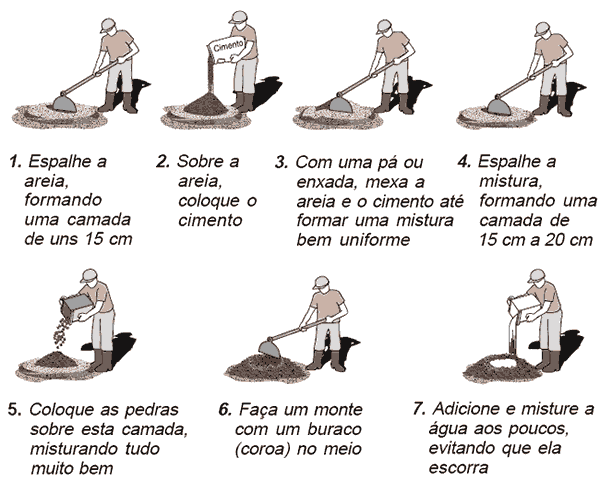 Cimento

1. Espalhe a areia, formando uma camada de uns 15 cm

2. Sobre a areia, coloque o cimento

3. Com uma pá ou enxada, mexa a areia e o cimento até formar uma mistura bem uniforme

4. Espalhe a mistura, formando uma camada de 15 cm a 20 cm

5. Coloque as pedras sobre esta camada, misturando tudo muito bem

6. Faça um monte com um buraco (coroa) no meio

7. Adicione e misture a água aos poucos, evitando que ela escorra