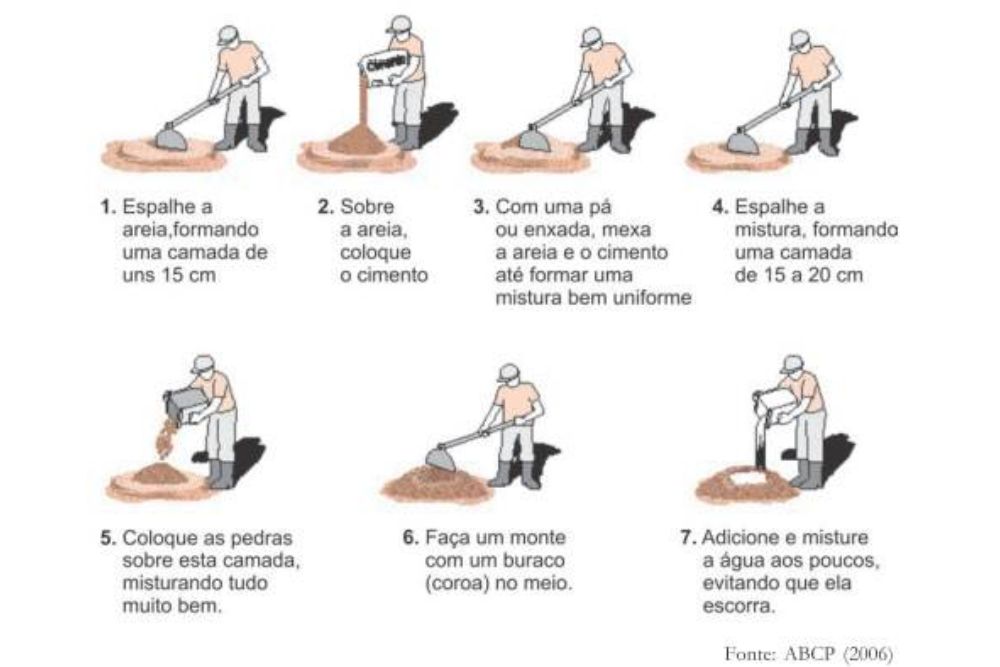 Cimento

1. Espalhe a areia,formando uma camada de uns 15 cm

2. Sobre a areia, coloque o cimento

3. Com uma pá ou enxada, mexa a areia e o cimento até formar uma mistura bem uniforme

4. Espalhe a mistura, formando uma camada de 15 a 20 cm

5. Coloque as pedras sobre esta camada, misturando tudo muito bem.

6. Faça um monte com um buraco (coroa) no meio.

7. Adicione e misture a água aos poucos, evitando que ela escorra.

Fonte: ABCP (2006)